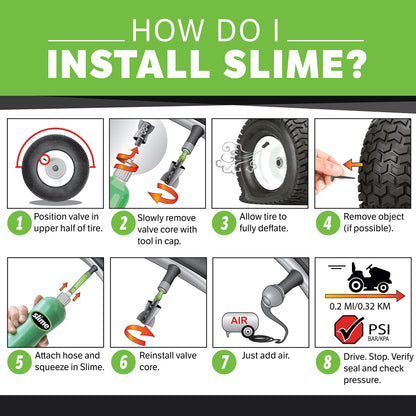 HOW DO I
INSTALL SLIME?

1 Position valve in upper half of tire.

2 Slowly remove valve core with tool in cap.

3 Allow tire to fully deflate.

4 Remove object (if possible).

slime

5 Attach hose and squeeze in Slime.

6 Reinstall valve core.

AIR

7 Just add air.

0.2 MI/0.32 KM

PSI
BAR/KPA

8 Drive. Stop. Verify seal and check pressure.