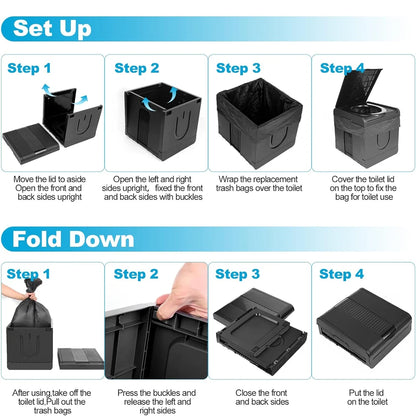 Set Up

Step 1

Move the lid to aside
Open the front and back sides upright

Step 2

Open the left and right sides upright, fixed the front and back sides with buckles

Step 3

Wrap the replacement trash bags over the toilet

Step 4

Cover the toilet lid on the top to fix the bag for toilet use

Fold Down

Step 1

After using,take off the toilet lid.Pull out the trash bags

Step 2

Press the buckles and release the left and right sides

Step 3

Close the front and back sides

Step 4

Put the lid on the toilet